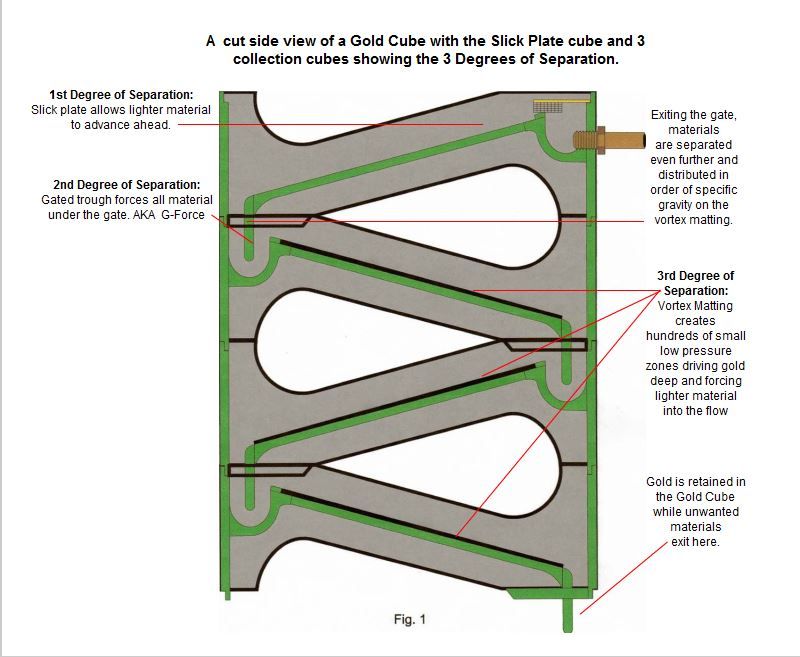 A cut side view of a Gold Cube with the Slick Plate cube and 3 collection cubes showing the 3 Degrees of Separation.

1st Degree of Separation:
Slick plate allows lighter material to advance ahead.

2nd Degree of Separation:
Gated trough forces all material under the gate. AKA G-Force

Exiting the gate, materials are separated even further and distributed in order of specific gravity on the vortex matting.

3rd Degree of Separation:
Vortex Matting creates hundreds of small low pressure zones driving gold deep and forcing lighter material into the flow

Gold is retained in the Gold Cube while unwanted materials exit here.

Fig. 1