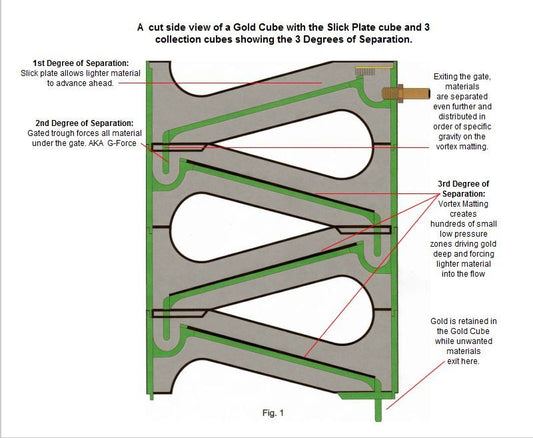 A cut side view of a Gold Cube with the Slick Plate cube and 3 collection cubes showing the 3 Degrees of Separation.

1st Degree of Separation:
Slick plate allows lighter material to advance ahead.

2nd Degree of Separation:
Gated trough forces all material under the gate. AKA G-Force

Exiting the gate, materials are separated even further and distributed in order of specific gravity on the vortex matting.

3rd Degree of Separation:
Vortex Matting creates hundreds of small low pressure zones driving gold deep and forcing lighter material into the flow

Gold is retained in the Gold Cube while unwanted materials exit here.

Fig. 1